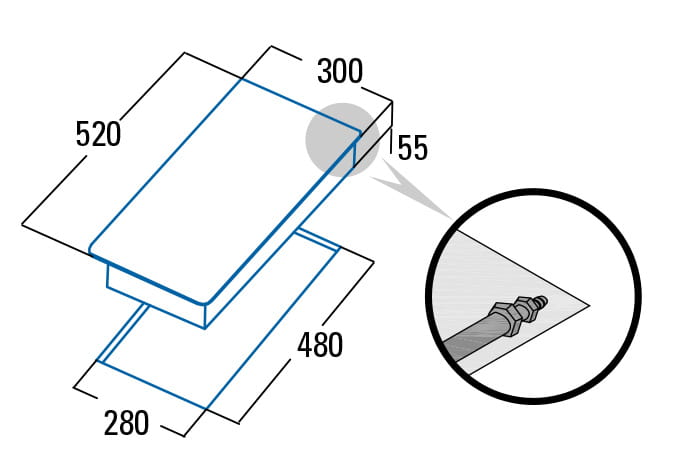 300
520
55
480
280